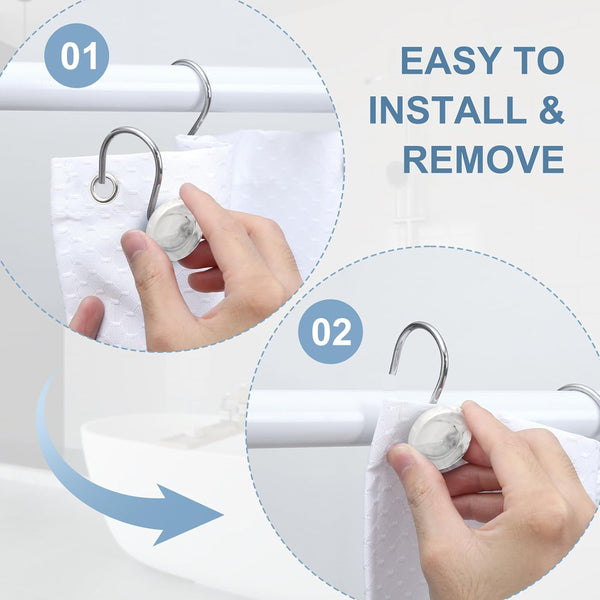 01

EASY TO INSTALL & REMOVE

02